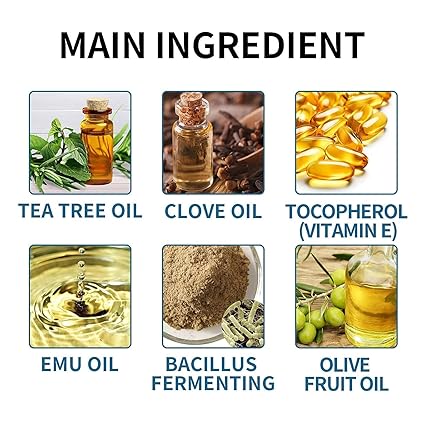 MAIN INGREDIENT

TEA TREE OIL

CLOVE OIL

TOCOPHEROL (VITAMIN E)

EMU OIL

BACILLUS FERMENTING

OLIVE FRUIT OIL