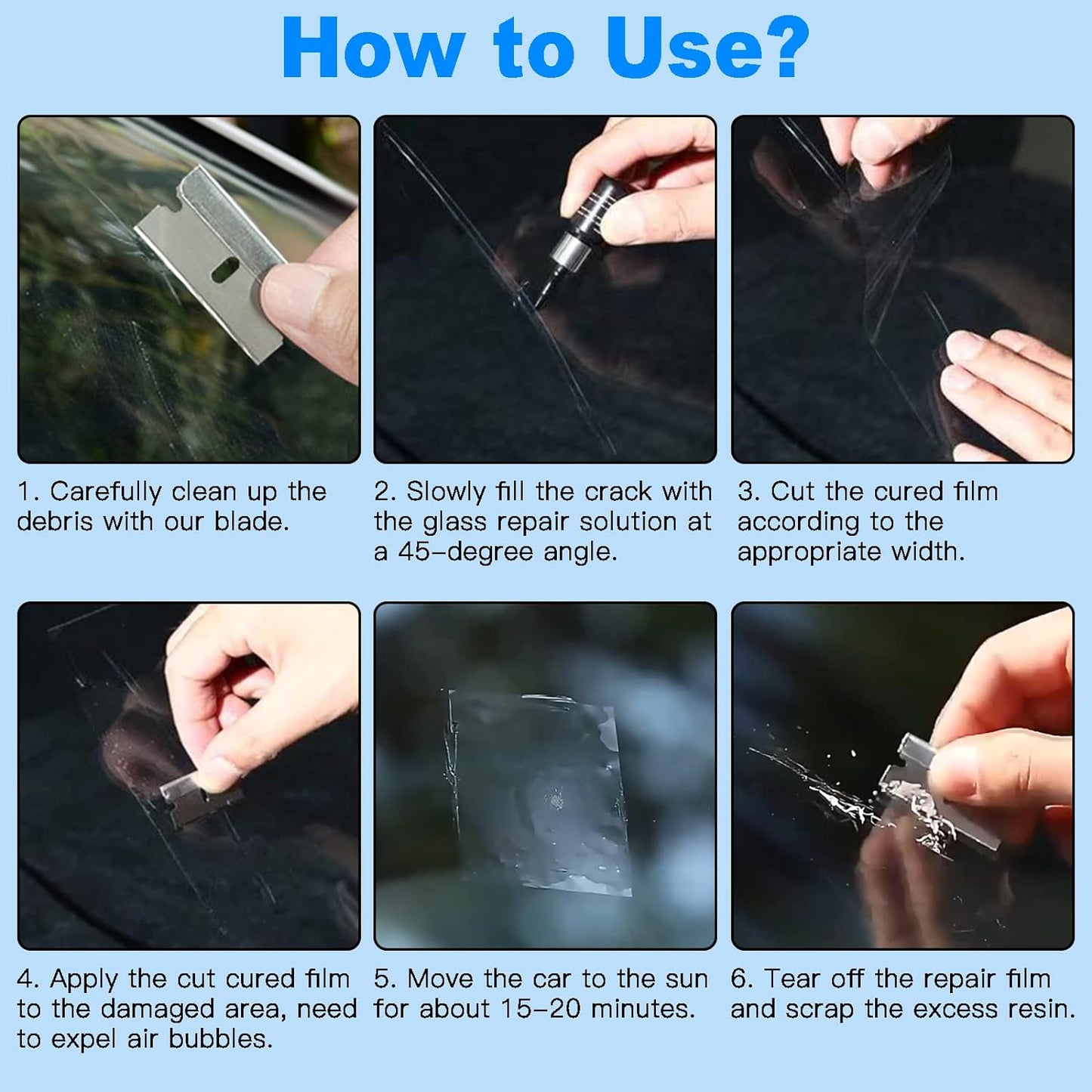 How to Use?

1. Carefully clean up the debris with our blade.

2. Slowly fill the crack with the glass repair solution at a 45-degree angle.

3. Cut the cured film according to the appropriate width.

4. Apply the cut cured film to the damaged area, need to expel air bubbles.

5. Move the car to the sun for about 15-20 minutes.

6. Tear off the repair film and scrap the excess resin.